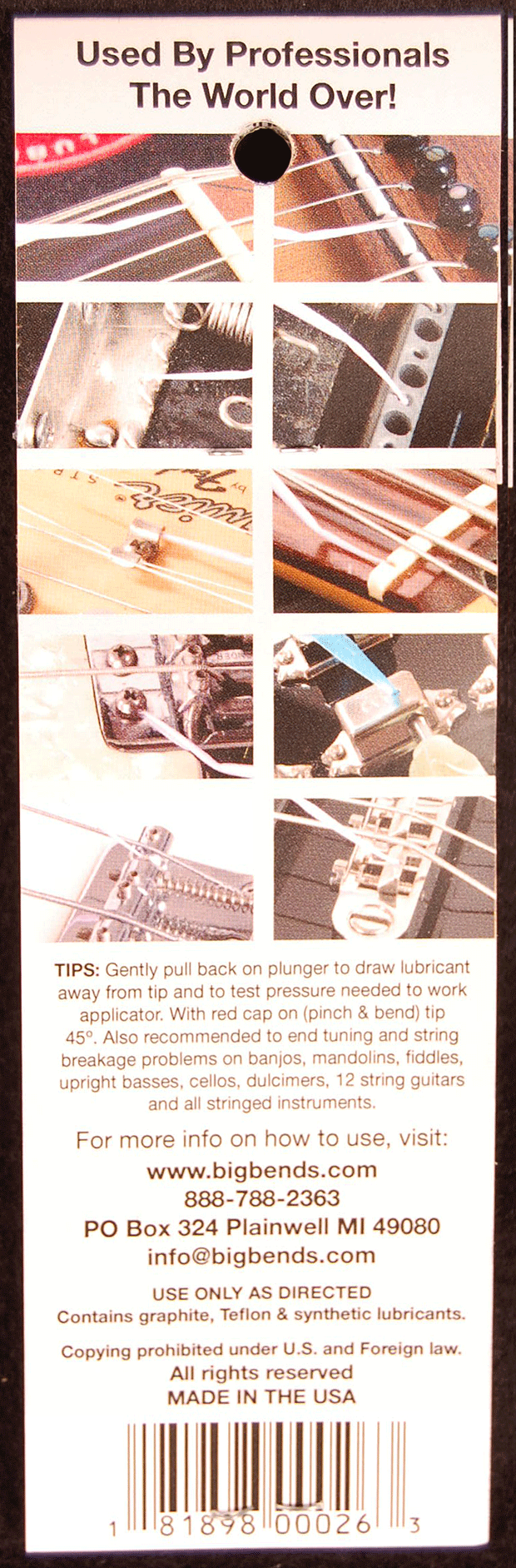 Used By Professionals
The World Over!

TIPS: Gently pull back on plunger to draw lubricant away from tip and to test pressure needed to work applicator. With red cap on (pinch & bend) tip 45°. Also recommended to end tuning and string breakage problems on banjos, mandolins, fiddles, upright basses, cellos, dulcimers, 12 string guitars and all stringed instruments.

For more info on how to use, visit:
www.bigbends.com
888-788-2363
PO Box 324 Plainwell MI 49080
info@bigbends.com

USE ONLY AS DIRECTED
Contains graphite, Teflon & synthetic lubricants.

Copying prohibited under U.S. and Foreign law.
All rights reserved
MADE IN THE USA

1 81898 00026 3